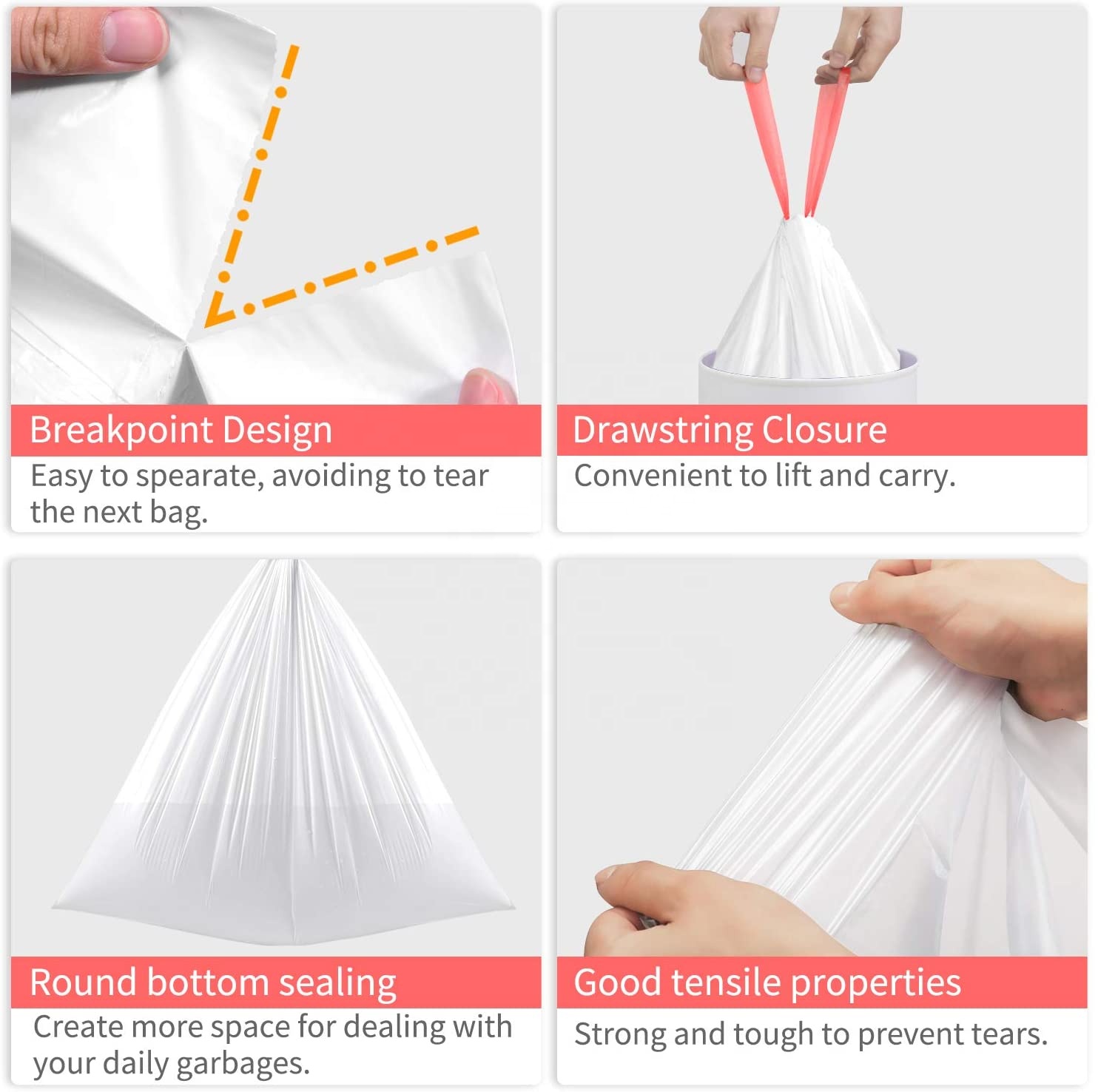 Breakpoint Design
Easy to spearate, avoiding to tear the next bag.

Drawstring Closure
Convenient to lift and carry.

Round bottom sealing
Create more space for dealing with your daily garbages.

Good tensile properties
Strong and tough to prevent tears.